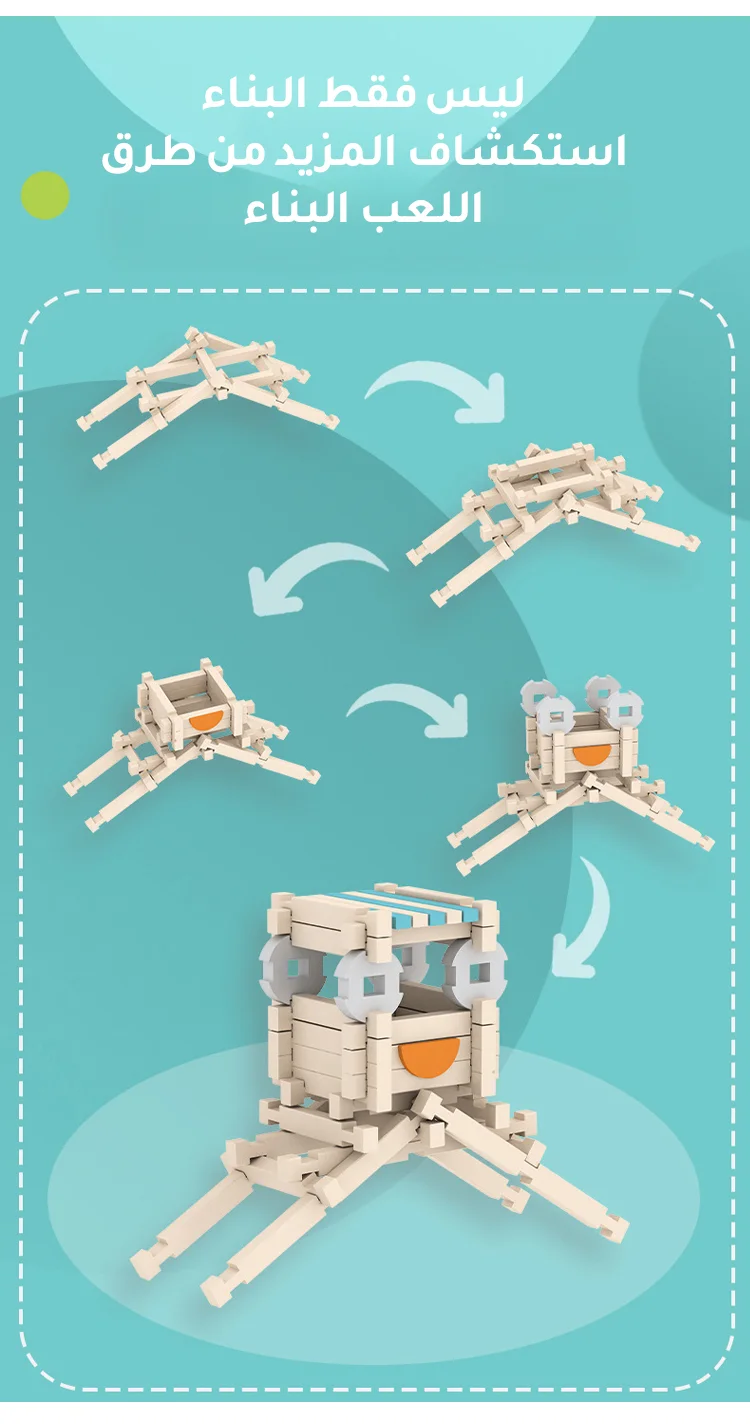 ليس فقط البناء
استكشاف المزيد من طرق
اللعب البناء